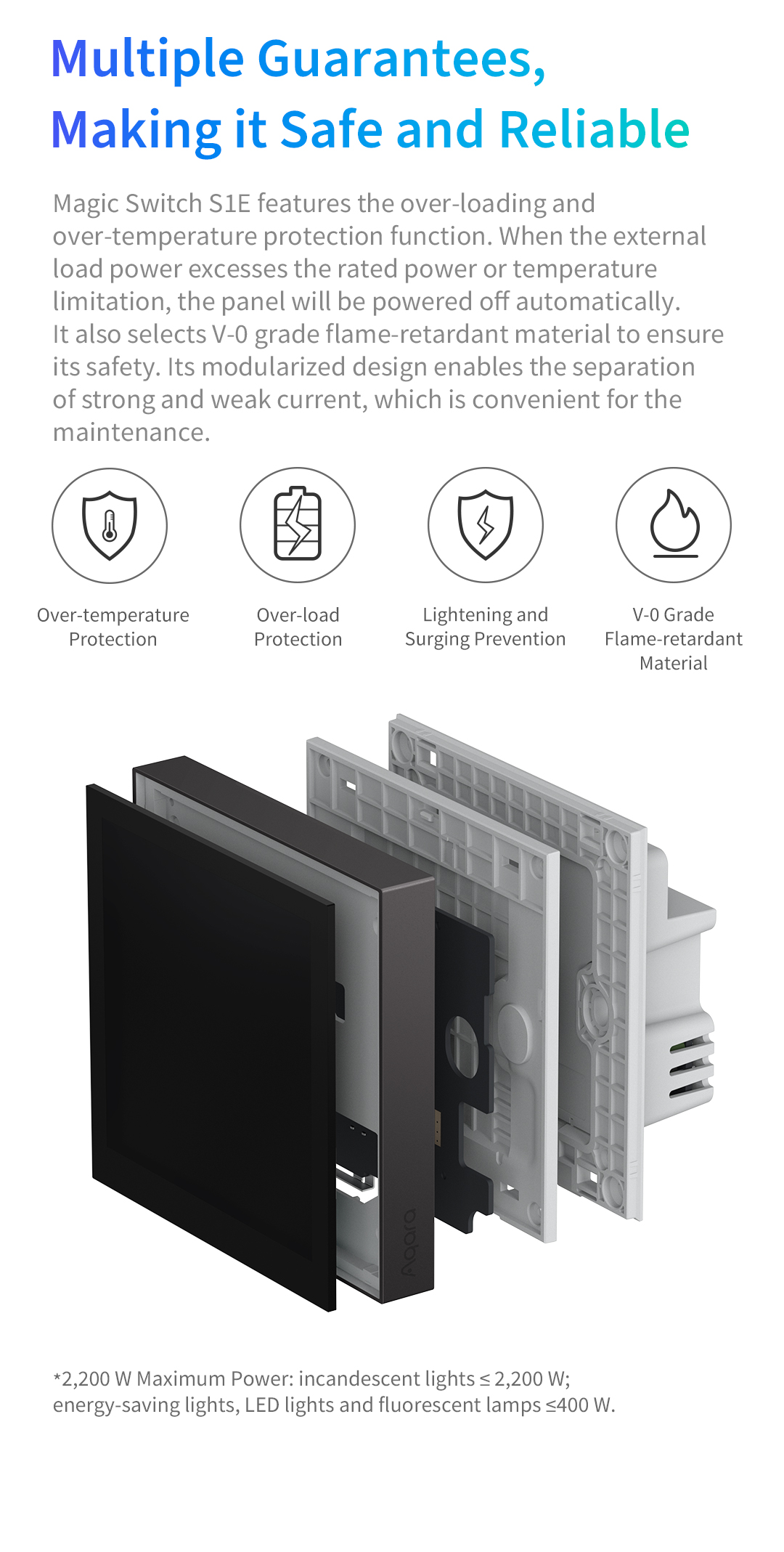 Multiple Guarantees,
Making it Safe and Reliable

Magic Switch S1E features the over-loading and over-temperature protection function. When the external load power excesses the rated power or temperature limitation, the panel will be powered off automatically. It also selects V-0 grade flame-retardant material to ensure its safety. Its modularized design enables the separation of strong and weak current, which is convenient for the maintenance.

Over-temperature Protection

Over-load Protection

Lightening and Surging Prevention

V-0 Grade Flame-retardant Material

Aqara

*2,200 W Maximum Power: incandescent lights ≤ 2,200 W; energy-saving lights, LED lights and fluorescent lamps ≤400 W.