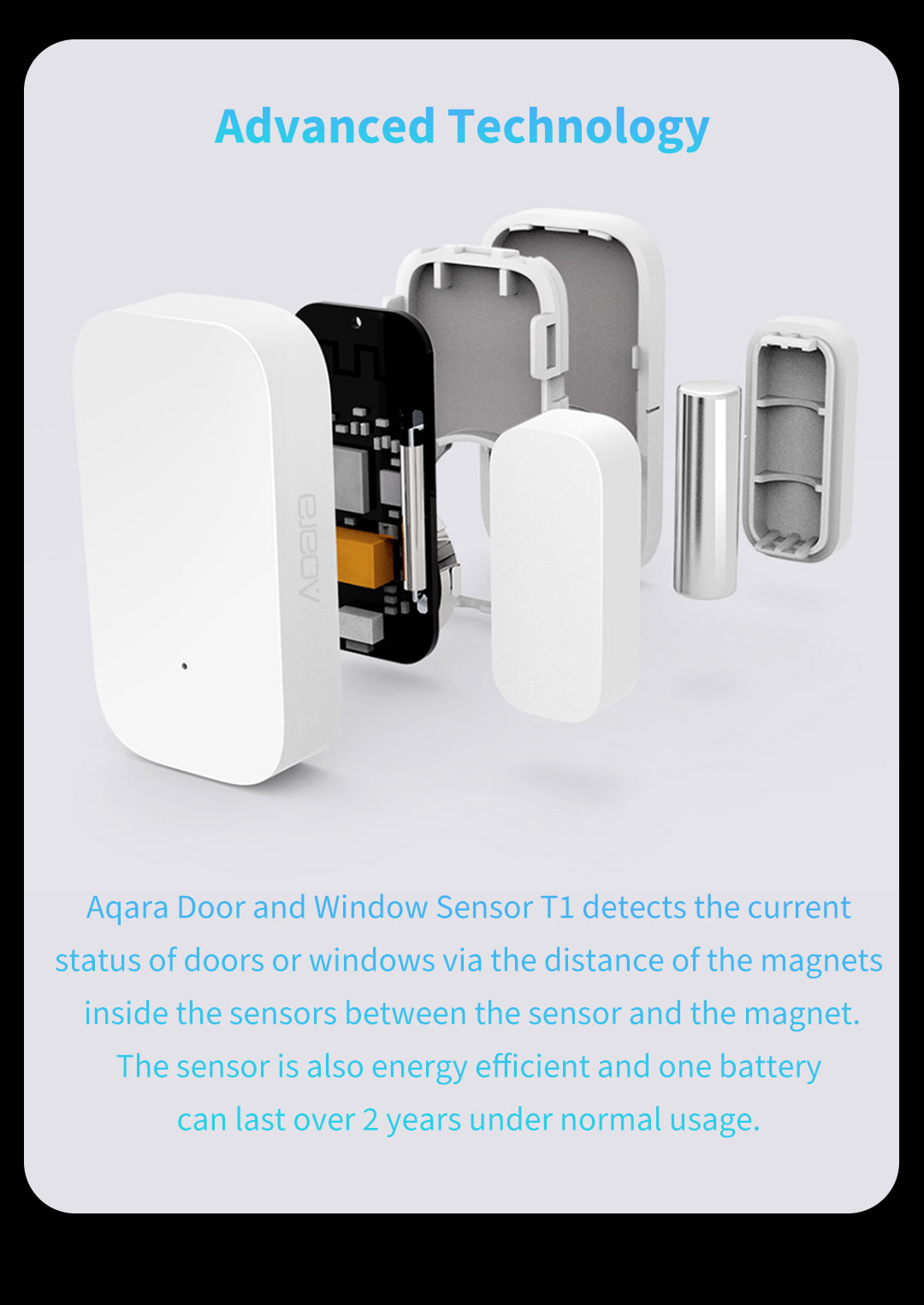 Advanced Technology

Aqara

Aqara Door and Window Sensor T1 detects the current status of doors or windows via the distance of the magnets inside the sensors between the sensor and the magnet. The sensor is also energy efficient and one battery can last over 2 years under normal usage.