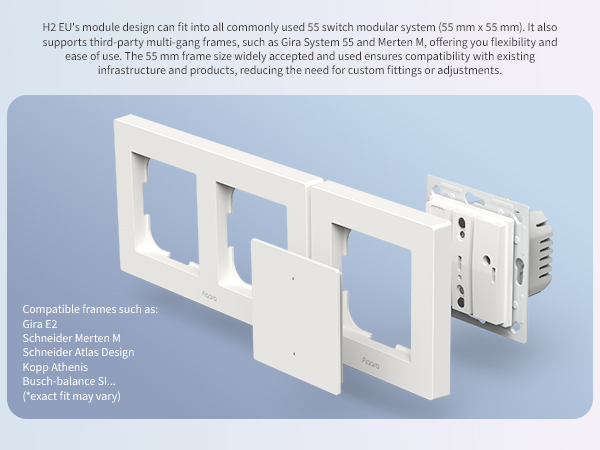 H2 EU's module design can fit into all commonly used 55 switch modular system (55 mm x 55 mm). It also supports third-party multi-gang frames, such as Gira System 55 and Merten M, offering you flexibility and ease of use. The 55 mm frame size widely accepted and used ensures compatibility with existing infrastructure and products, reducing the need for custom fittings or adjustments.

Aqara

Aqara

Compatible frames such as:
Gira E2
Schneider Merten M
Schneider Atlas Design
Kopp Athenis
Busch-balance SI...
(*exact fit may vary)