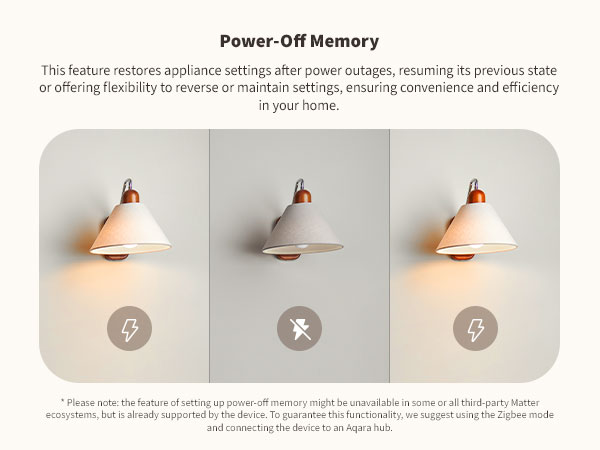 Power-Off Memory

This feature restores appliance settings after power outages, resuming its previous state or offering flexibility to reverse or maintain settings, ensuring convenience and efficiency in your home.

* Please note: the feature of setting up power-off memory might be unavailable in some or all third-party Matter ecosystems, but is already supported by the device. To guarantee this functionality, we suggest using the Zigbee mode and connecting the device to an Aqara hub.